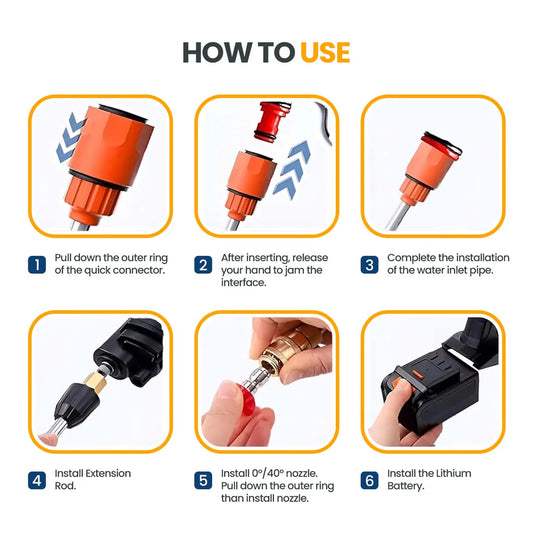 HOW TO USE

1 Pull down the outer ring of the quick connector.

2 After inserting, release your hand to jam the interface.

3 Complete the installation of the water inlet pipe.

4 Install Extension Rod.

5 Install 0°/40° nozzle. Pull down the outer ring than install nozzle.

6 Install the Lithium Battery.